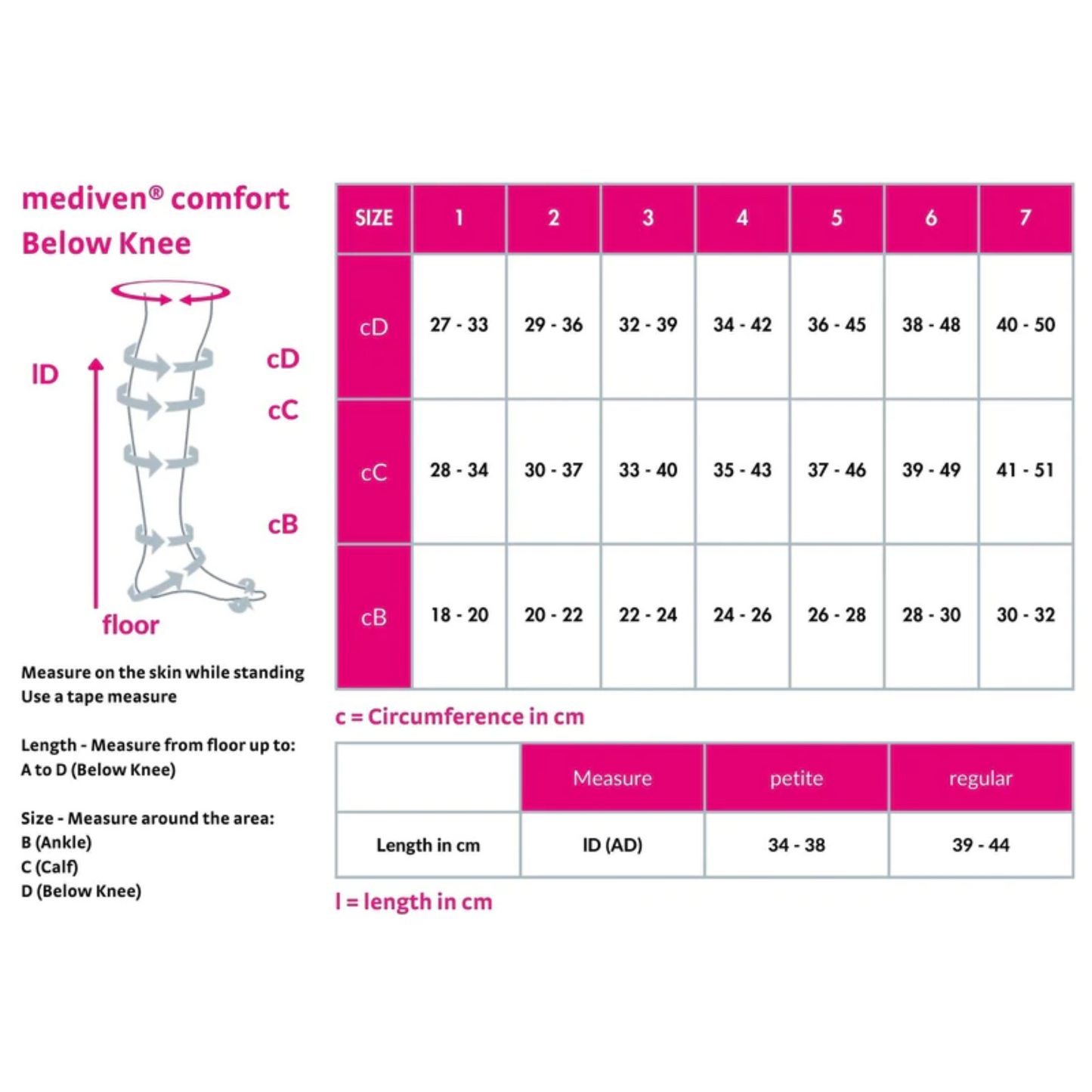 mediven® comfort
Below Knee

lD

cD

cC

cB

floor

Measure on the skin while standing
Use a tape measure

Length - Measure from floor up to:
A to D (Below Knee)

Size - Measure around the area:
B (Ankle)
C (Calf)
D (Below Knee)

| SIZE | 1 | 2 | 3 | 4 | 5 | 6 | 7 |
|---|---|---|---|---|---|---|---|
| cD | 27 - 33 | 29 - 36 | 32 - 39 | 34 - 42 | 36 - 45 | 38 - 48 | 40 - 50 |
| cC | 28 - 34 | 30 - 37 | 33 - 40 | 35 - 43 | 37 - 46 | 39 - 49 | 41 - 51 |
| cB | 18 - 20 | 20 - 22 | 22 - 24 | 24 - 26 | 26 - 28 | 28 - 30 | 30 - 32 |

c = Circumference in cm

| | Measure | petite | regular |
|---|---|---|---|
| Length in cm | lD (AD) | 34 - 38 | 39 - 44 |

l = length in cm