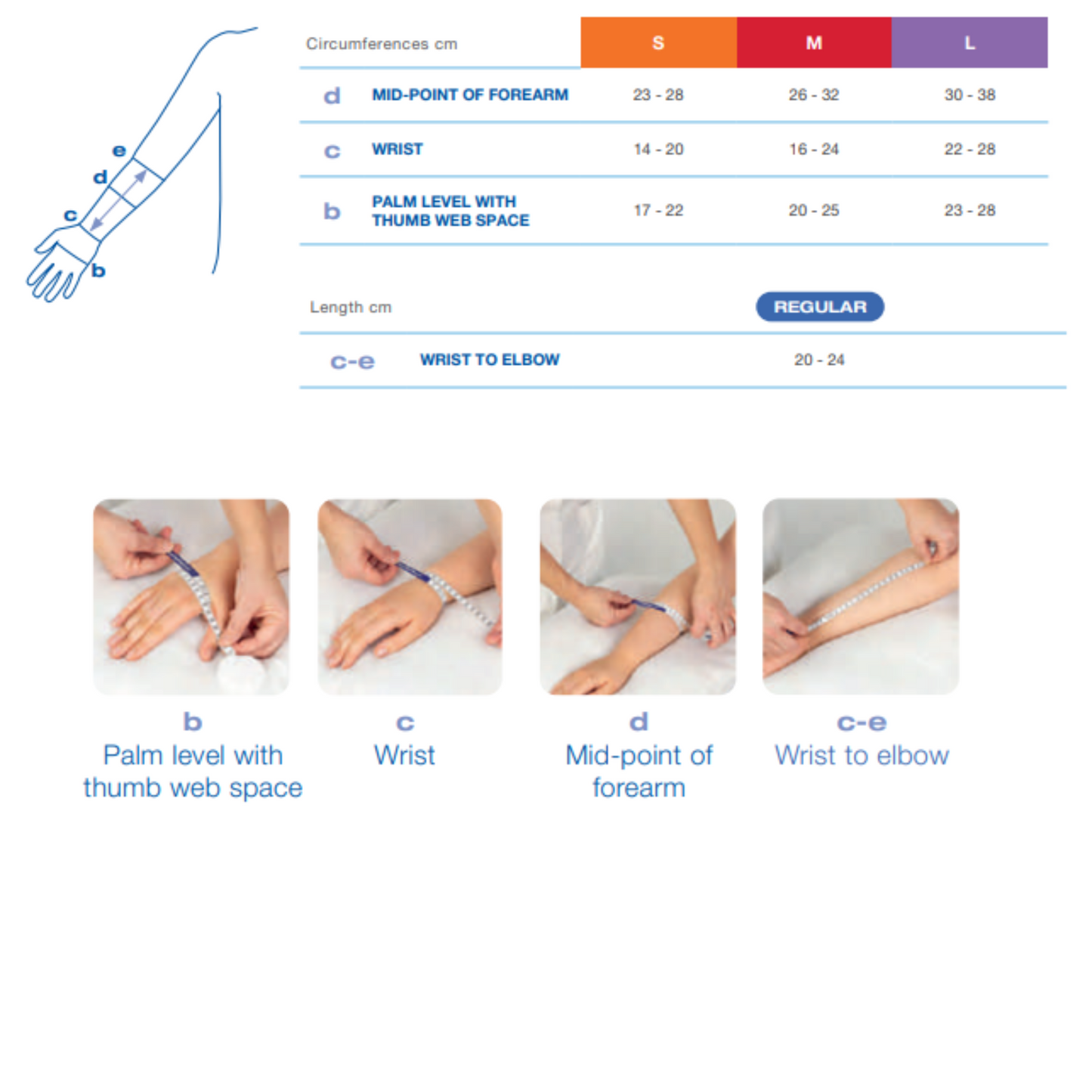 e
d
c
b

| Circumferences cm | | S | M | L |
|---|---|---|---|---|
| d | MID-POINT OF FOREARM | 23 - 28 | 26 - 32 | 30 - 38 |
| c | WRIST | 14 - 20 | 16 - 24 | 22 - 28 |
| b | PALM LEVEL WITH THUMB WEB SPACE | 17 - 22 | 20 - 25 | 23 - 28 |

| Length cm | | REGULAR |
|---|---|---|
| c-e | WRIST TO ELBOW | 20 - 24 |

b
Palm level with thumb web space

c
Wrist

d
Mid-point of forearm

c-e
Wrist to elbow