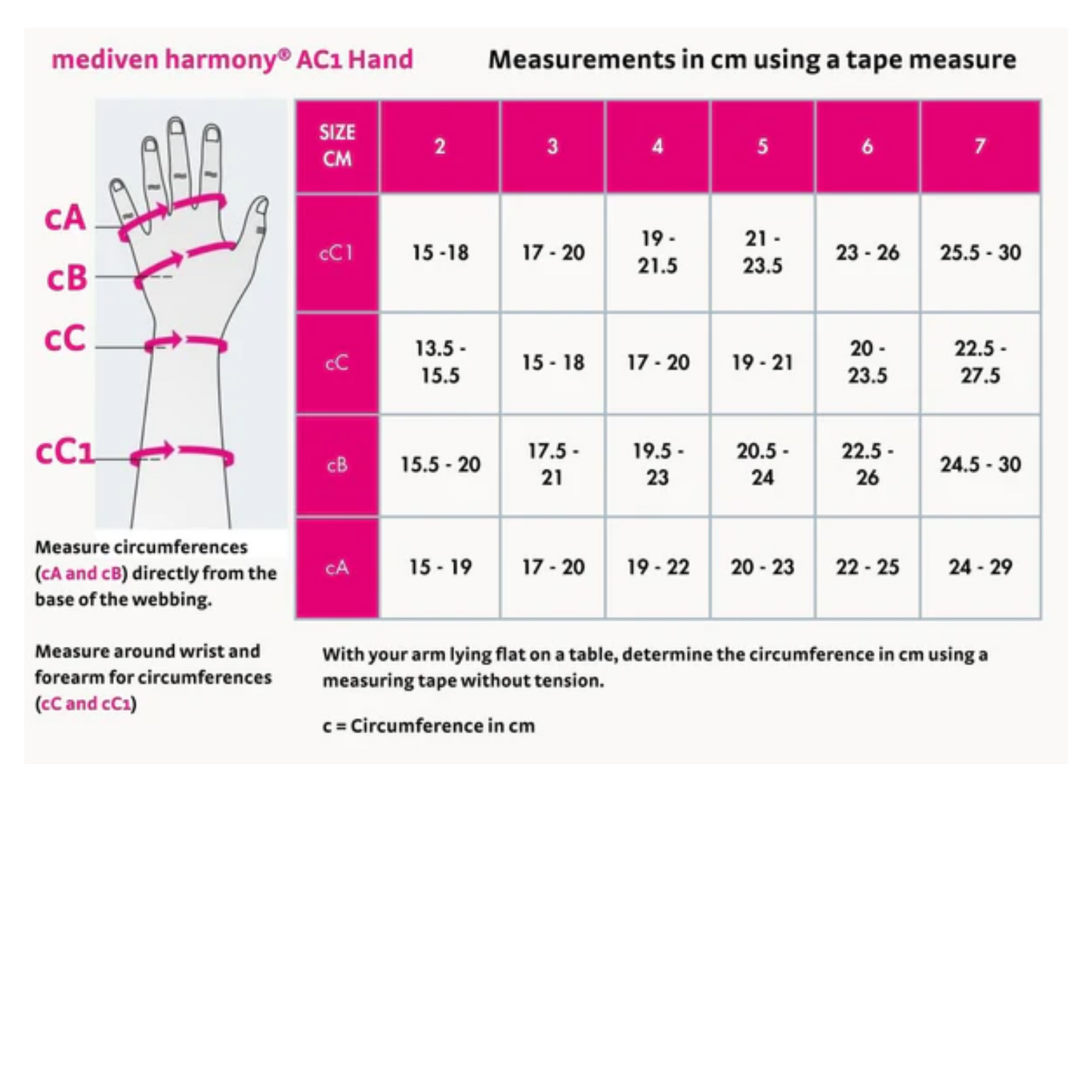 mediven harmony® AC1 Hand

Measurements in cm using a tape measure

cA
cB
cC
cC1

| SIZE CM | 2 | 3 | 4 | 5 | 6 | 7 |
|---|---|---|---|---|---|---|
| cC1 | 15 -18 | 17 - 20 | 19 - 21.5 | 21 - 23.5 | 23 - 26 | 25.5 - 30 |
| cC | 13.5 - 15.5 | 15 - 18 | 17 - 20 | 19 - 21 | 20 - 23.5 | 22.5 - 27.5 |
| cB | 15.5 - 20 | 17.5 - 21 | 19.5 - 23 | 20.5 - 24 | 22.5 - 26 | 24.5 - 30 |
| cA | 15 - 19 | 17 - 20 | 19 - 22 | 20 - 23 | 22 - 25 | 24 - 29 |

Measure circumferences (cA and cB) directly from the base of the webbing.

Measure around wrist and forearm for circumferences (cC and cC1)

With your arm lying flat on a table, determine the circumference in cm using a measuring tape without tension.

c = Circumference in cm